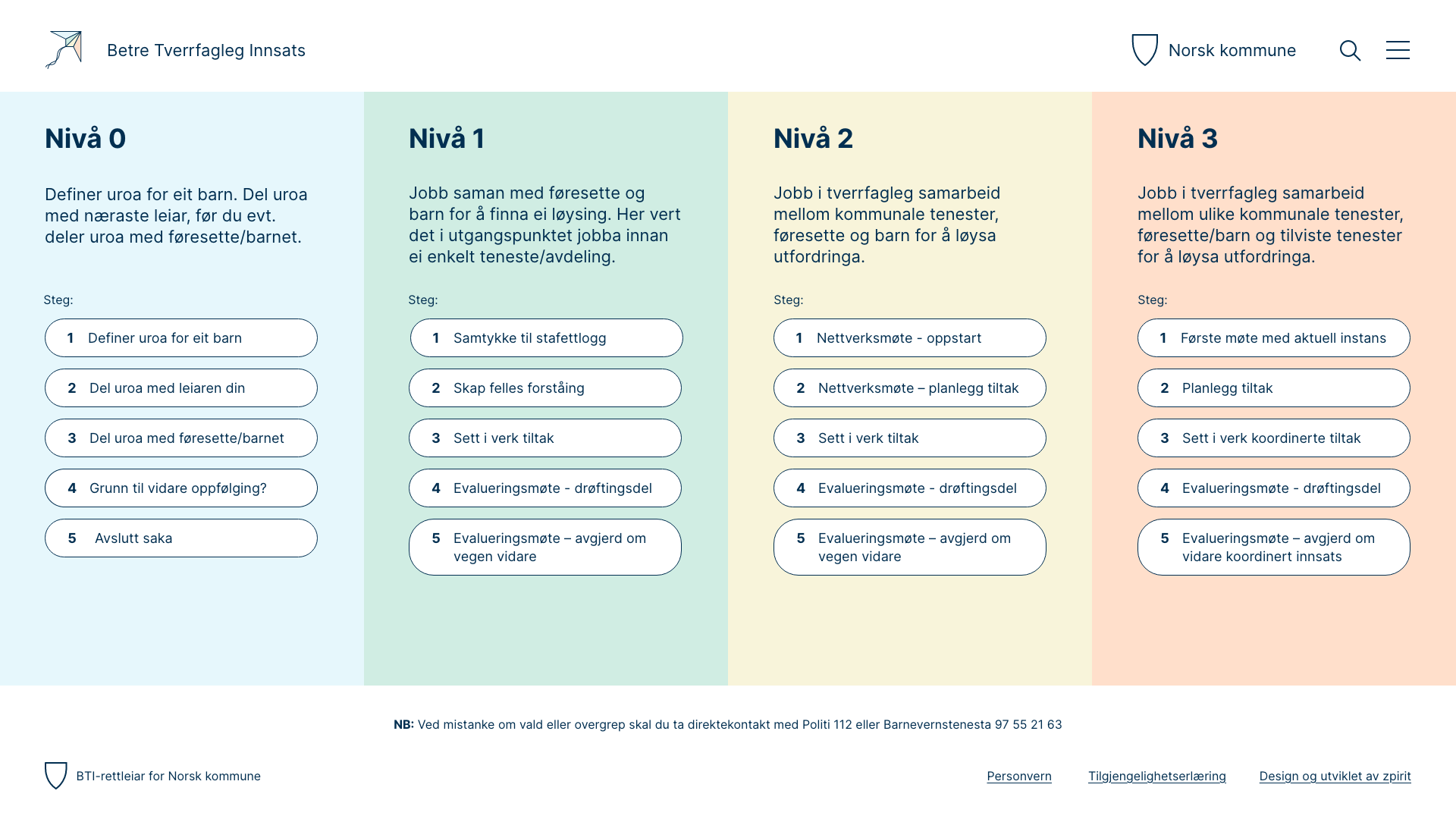 Betre Tverrfagleg Innsats

Norsk kommune

Nivå 0

Definer uroa for eit barn. Del uroa med næraste leiar, før du evt. deler uroa med føresette/barnet.

Steg:

1 Definer uroa for eit barn

2 Del uroa med leiaren din

3 Del uroa med føresette/barnet

4 Grunn til vidare oppfølging?

5 Avslutt saka

Nivå 1

Jobb saman med føresette og barn for å finna ei løysing. Her vert det i utgangspunktet jobba innan ei enkelt teneste/avdeling.

Steg:

1 Samtykke til stafettlogg

2 Skap felles forståing

3 Sett i verk tiltak

4 Evalueringsmøte - drøftingsdel

5 Evalueringsmøte – avgjerd om vegen vidare

Nivå 2

Jobb i tverrfagleg samarbeid mellom kommunale tenester, føresette og barn for å løysa utfordringa.

Steg:

1 Nettverksmøte - oppstart

2 Nettverksmøte – planlegg tiltak

3 Sett i verk tiltak

4 Evalueringsmøte - drøftingsdel

5 Evalueringsmøte – avgjerd om vegen vidare

Nivå 3

Jobb i tverrfagleg samarbeid mellom ulike kommunale tenester, føresette/barn og tilviste tenester for å løysa utfordringa.

Steg:

1 Første møte med aktuell instans

2 Planlegg tiltak

3 Sett i verk koordinerte tiltak

4 Evalueringsmøte - drøftingsdel

5 Evalueringsmøte – avgjerd om vidare koordinert innsats

NB: Ved mistanke om vald eller overgrep skal du ta direktekontakt med Politi 112 eller Barnevernstenesta 97 55 21 63

BTI-rettleiar for Norsk kommune

Personvern Tilgjengelighetserlæring Design og utviklet av zpirit